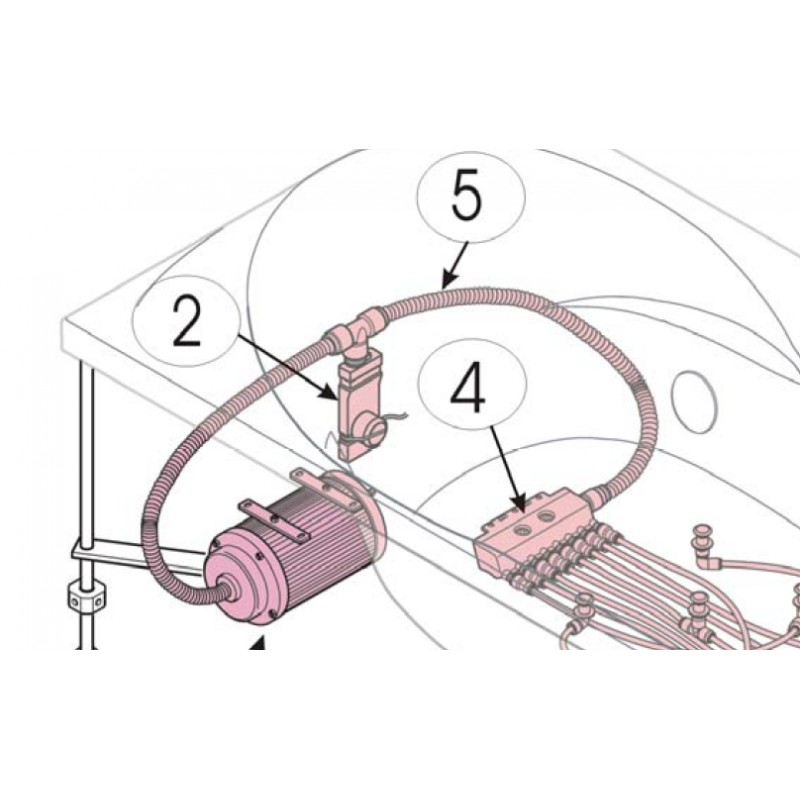 5

2

4