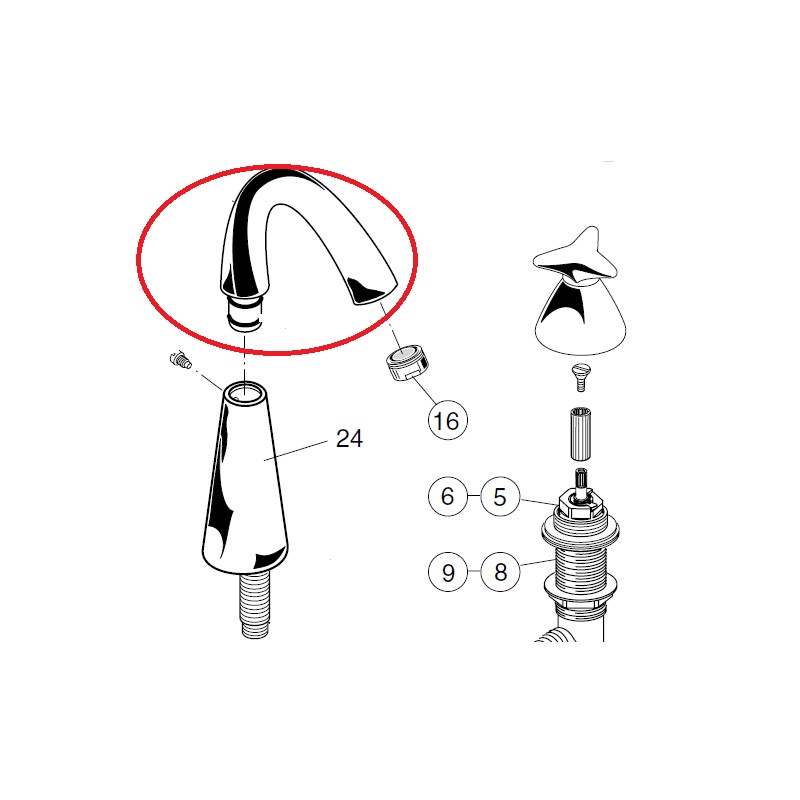 16

24

6

5

9

8