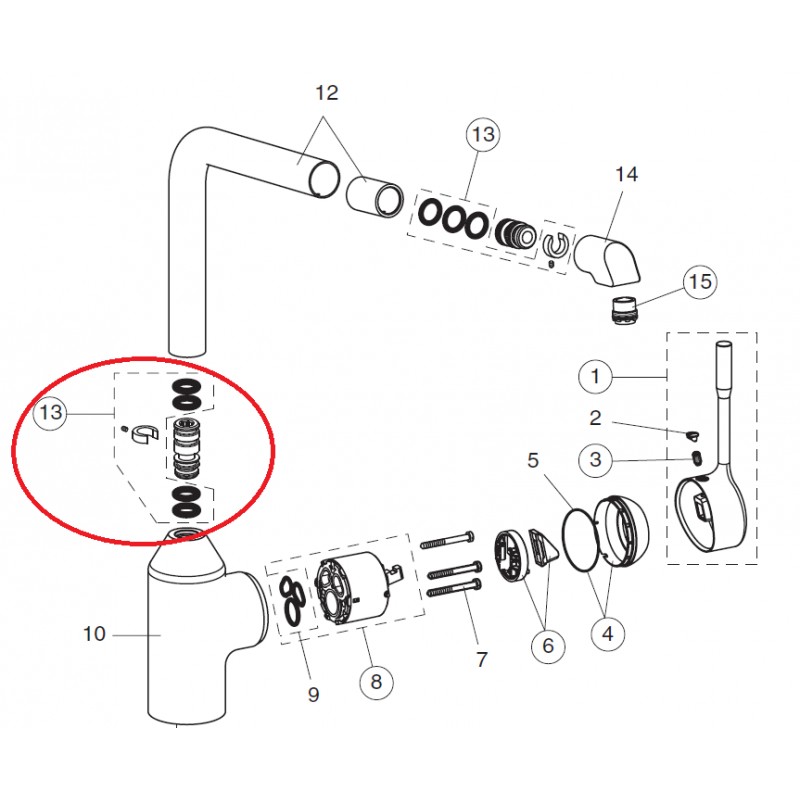 12
13
14
15
1
2
3
13
5
10
9
8
7
6
4