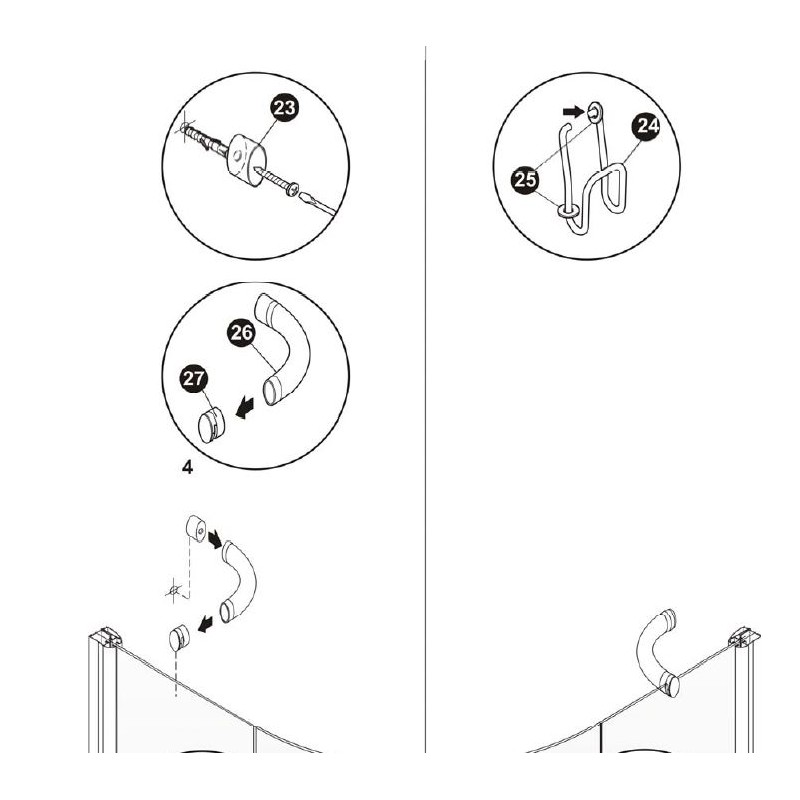 23

26

27

4

24

25