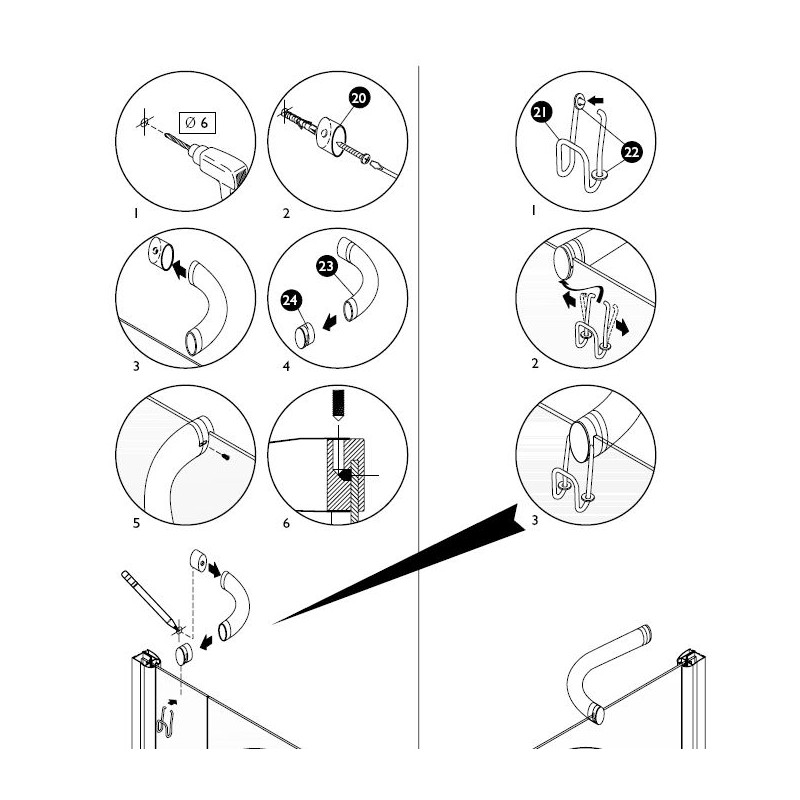 Ø 6

1

20

2

3

23

24

4

5

6

21

22

1

2

3