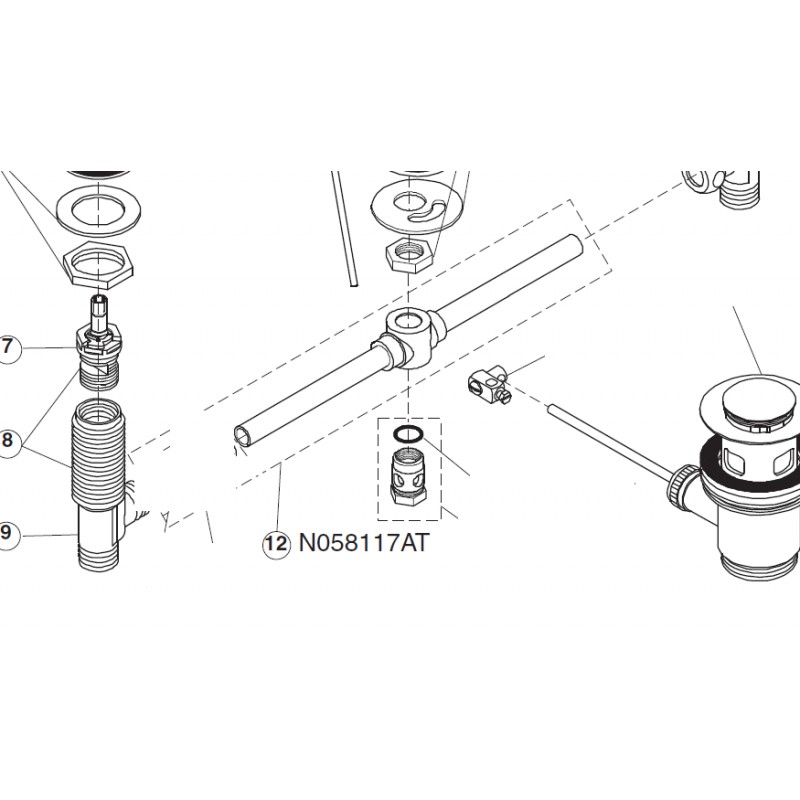 7
8
9
12 N058117AT