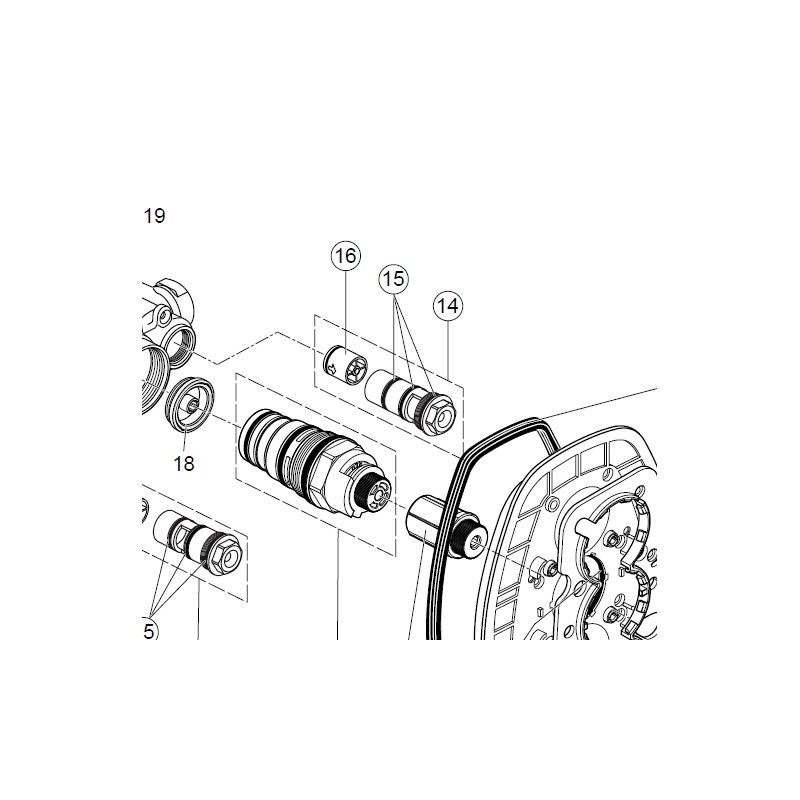 19

16

15

14

18

5