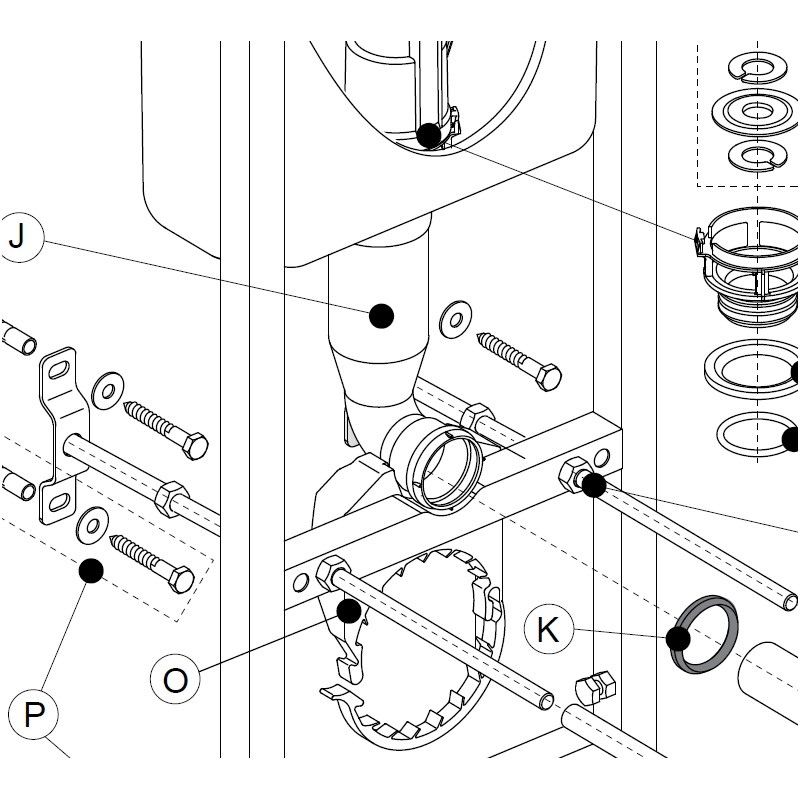 J
K
O
P