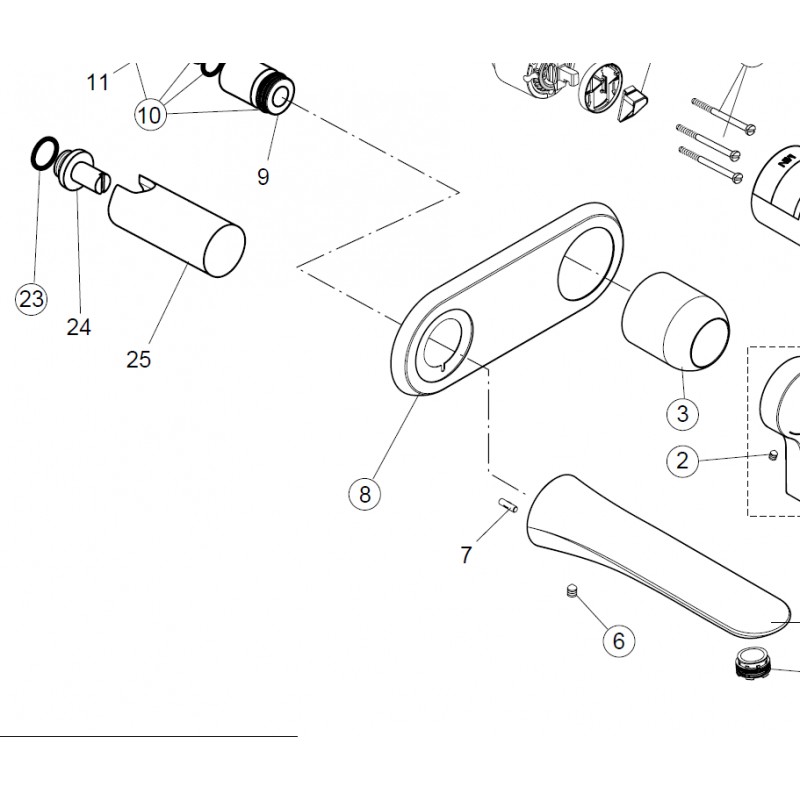 11
10
9
23
24
25
8
3
2
7
6