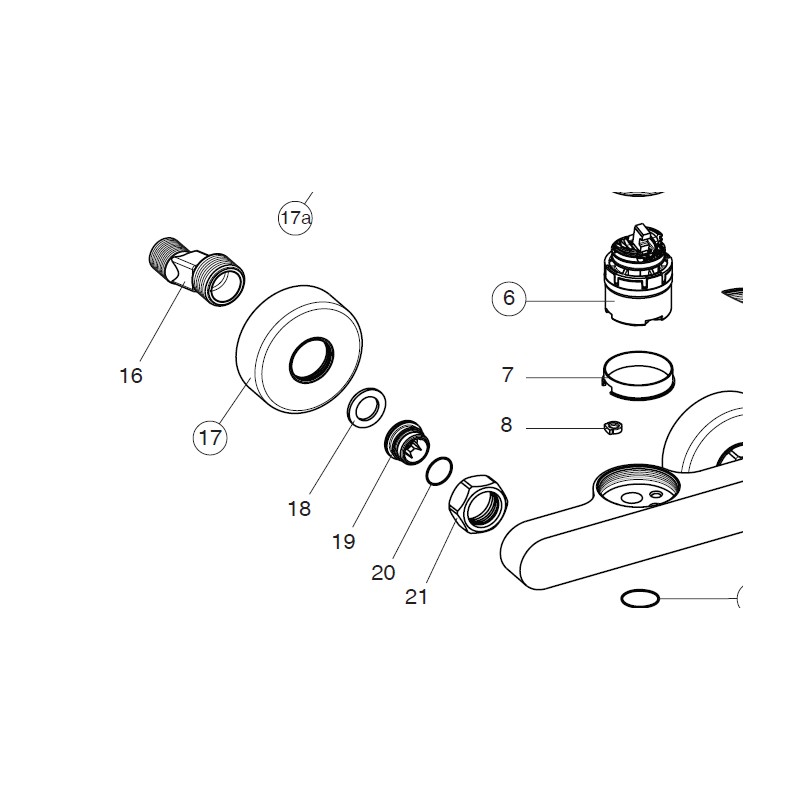 17a
6
16
7
17
8
18
19
20
21